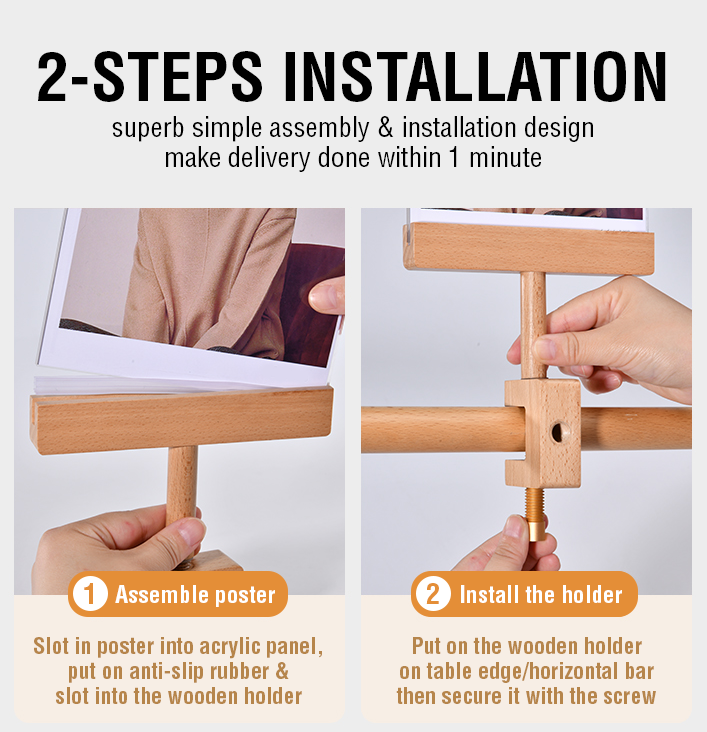 2-STEPS INSTALLATION

superb simple assembly & installation design make delivery done within 1 minute

1 Assemble poster

Slot in poster into acrylic panel, put on anti-slip rubber & slot into the wooden holder

2 Install the holder

Put on the wooden holder on table edge/horizontal bar then secure it with the screw